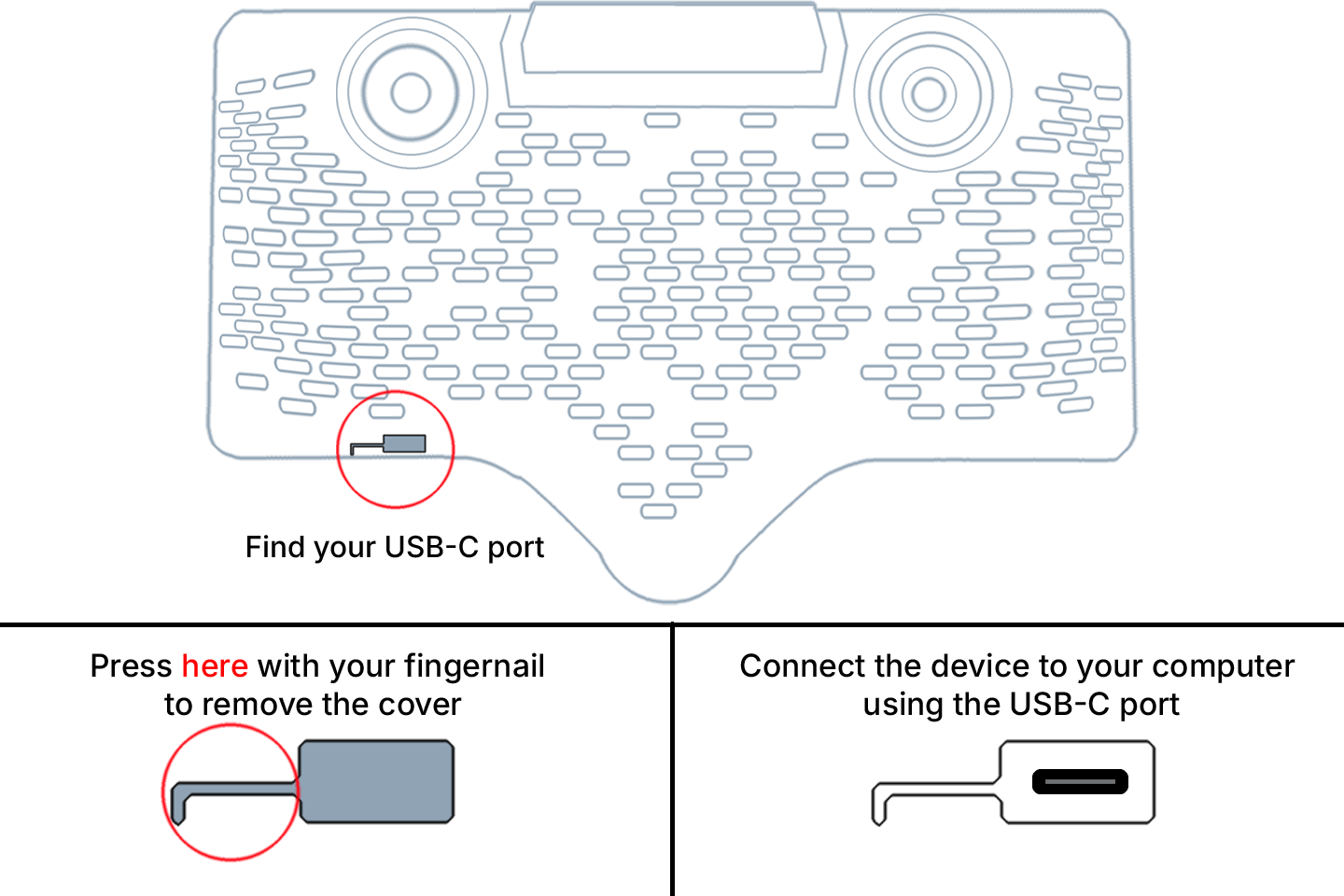 Find your USB-C port

Press here with your fingernail to remove the cover

Connect the device to your computer using the USB-C port